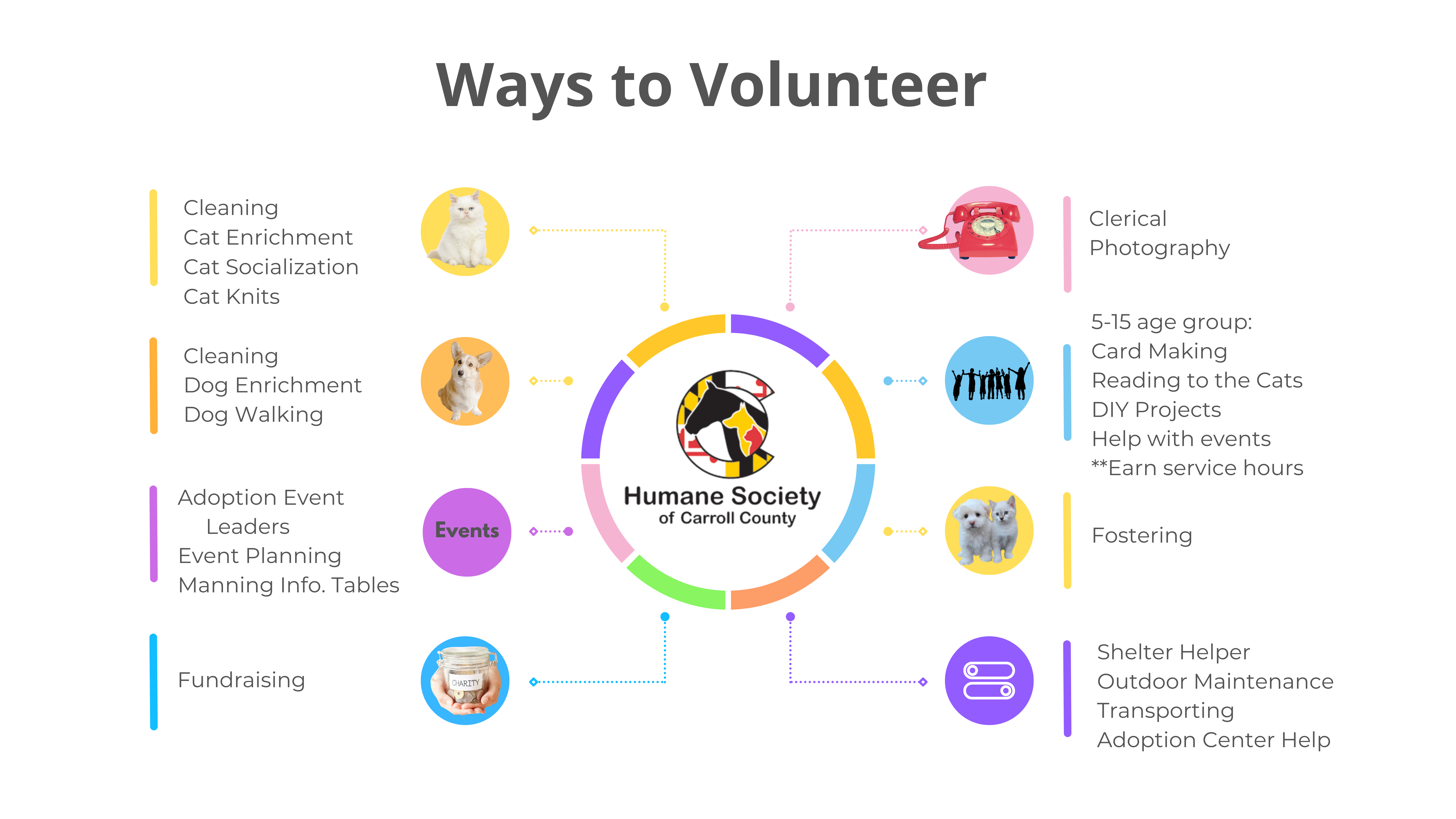 Ways to Volunteer

Cleaning
Cat Enrichment
Cat Socialization
Cat Knits

Cleaning
Dog Enrichment
Dog Walking

Adoption Event Leaders
Event Planning
Manning Info. Tables

Events

Fundraising

CHARITY

Humane Society
of Carroll County

Clerical
Photography

5-15 age group:
Card Making
Reading to the Cats
DIY Projects
Help with events
**Earn service hours

Fostering

Shelter Helper
Outdoor Maintenance
Transporting
Adoption Center Help